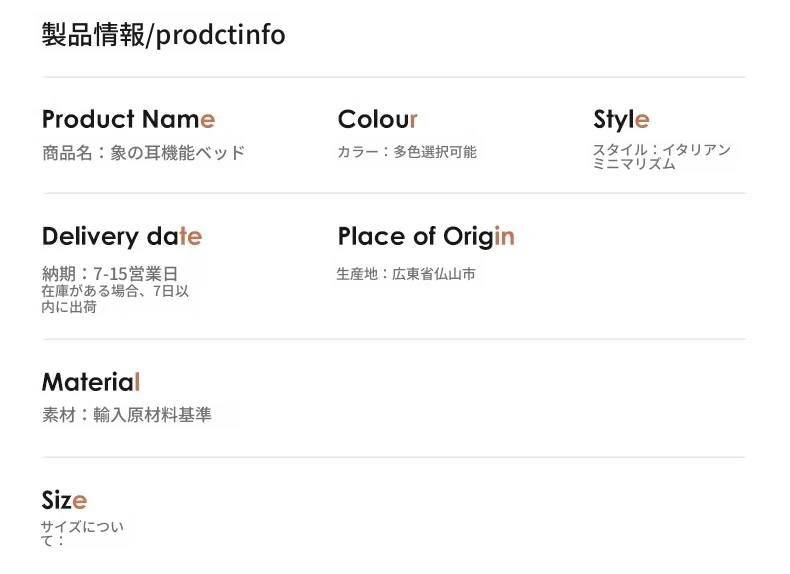 製品情報/prodctinfo

Product Name
商品名：象の耳機能ベッド

Colour
カラー：多色選択可能

Style
スタイル：イタリアンミニマリズム

Delivery date
納期：7-15営業日
在庫がある場合、7日以内に出荷

Place of Origin
生産地：広東省仏山市

Material
素材：輸入原材料基準

Size
サイズについて：