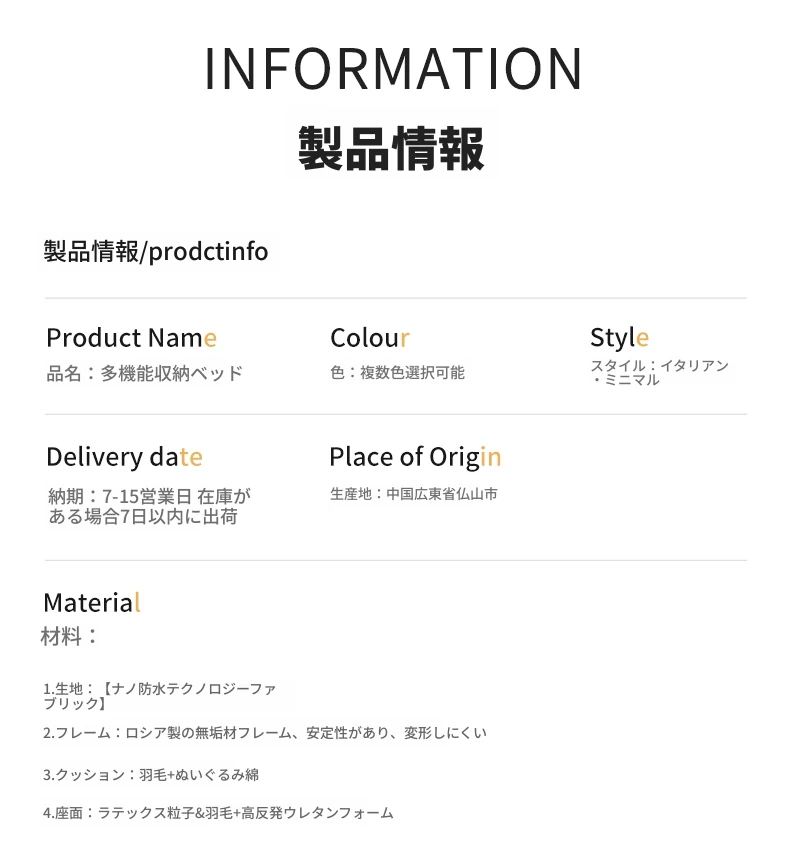 INFORMATION
製品情報

製品情報/prodctinfo

Product Name
品名：多機能収納ベッド

Colour
色：複数色選択可能

Style
スタイル：イタリアン・ミニマル

Delivery date
納期：7-15営業日 在庫がある場合7日以内に出荷

Place of Origin
生産地：中国広東省仏山市

Material
材料：

1.生地：【ナノ防水テクノロジーファブリック】

2.フレーム：ロシア製の無垢材フレーム、安定性があり、変形しにくい

3.クッション：羽毛+ぬいぐるみ綿

4.座面：ラテックス粒子&羽毛+高反発ウレタンフォーム